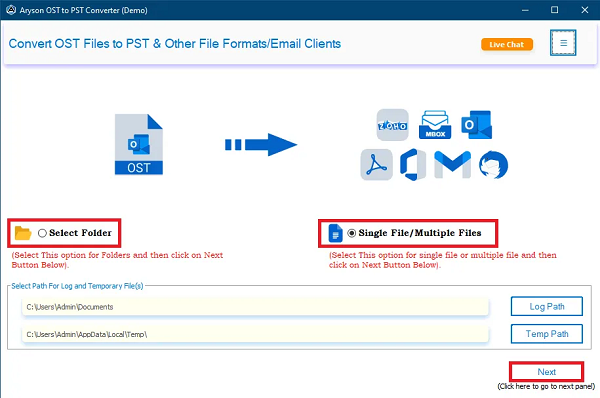 Aryson OST to PST Converter (Demo)

Convert OST Files to PST & Other File Formats/Email Clients

Live Chat

OST

ZOHO

MBOX

Select Folder

(Select This option for Folders and then click on Next Button Below).

Single File/Multiple Files

(Select This option for single file or multiple file and then click on Next Button Below).

Select Path For Log and Temporary File(s)

C:\Users\Admin\Documents

Log Path

C:\Users\Admin\AppData\Local\Temp\

Temp Path

Next

(Click here to go to next panel)